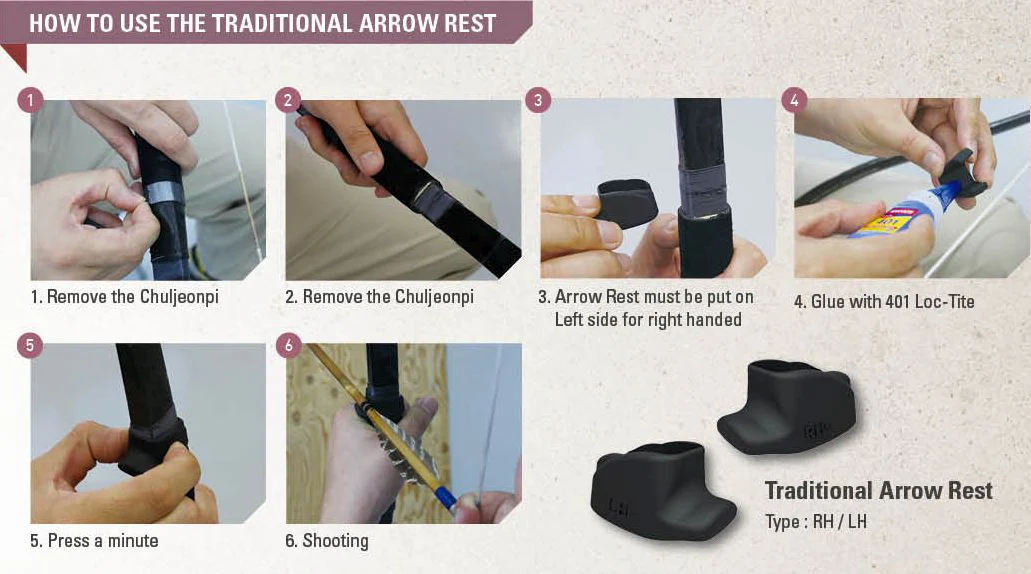 HOW TO USE THE TRADITIONAL ARROW REST

1

1. Remove the Chuljeonpi

2

2. Remove the Chuljeonpi

3

3. Arrow Rest must be put on Left side for right handed

4

4. Glue with 401 Loc-Tite

5

5. Press a minute

6

6. Shooting

RH

LH

Traditional Arrow Rest

Type : RH / LH